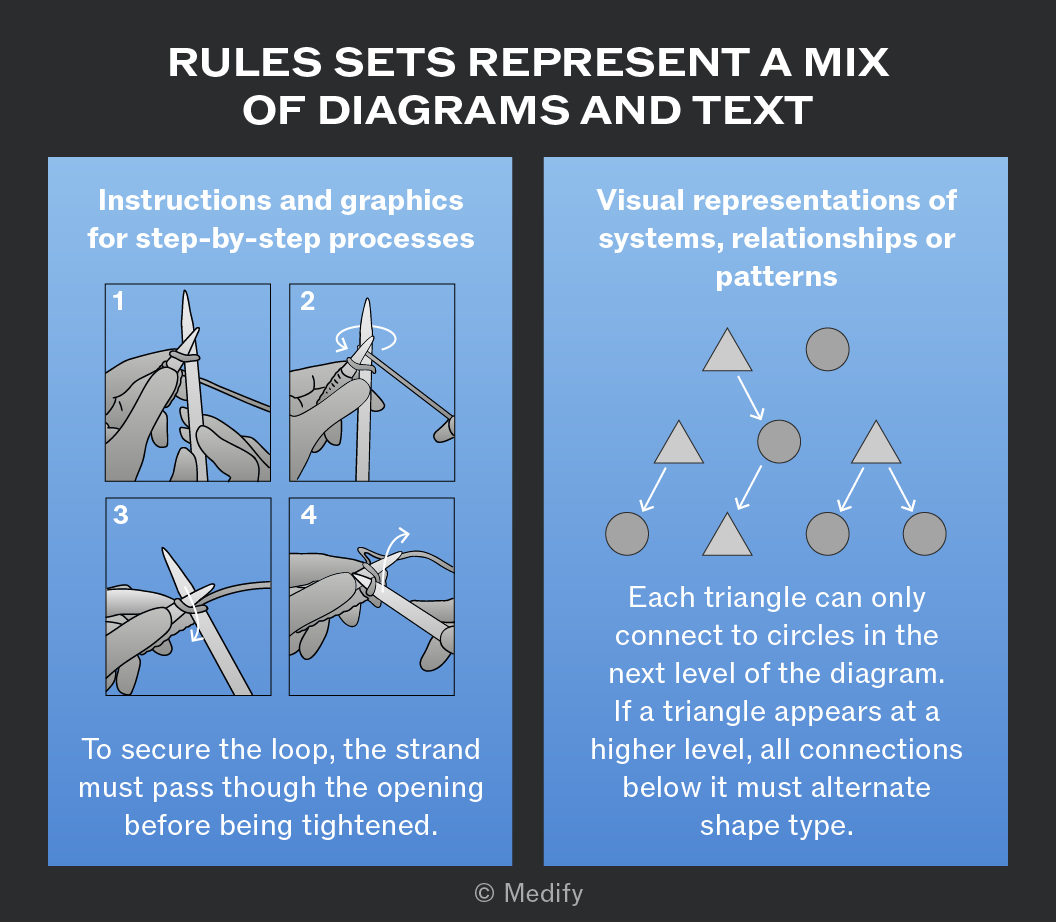 RULES SETS REPRESENT A MIX OF DIAGRAMS AND TEXT

Instructions and graphics for step-by-step processes

1

2

3

4

To secure the loop, the strand must pass though the opening before being tightened.

Visual representations of systems, relationships or patterns

Each triangle can only connect to circles in the next level of the diagram. If a triangle appears at a higher level, all connections below it must alternate shape type.

© Medify