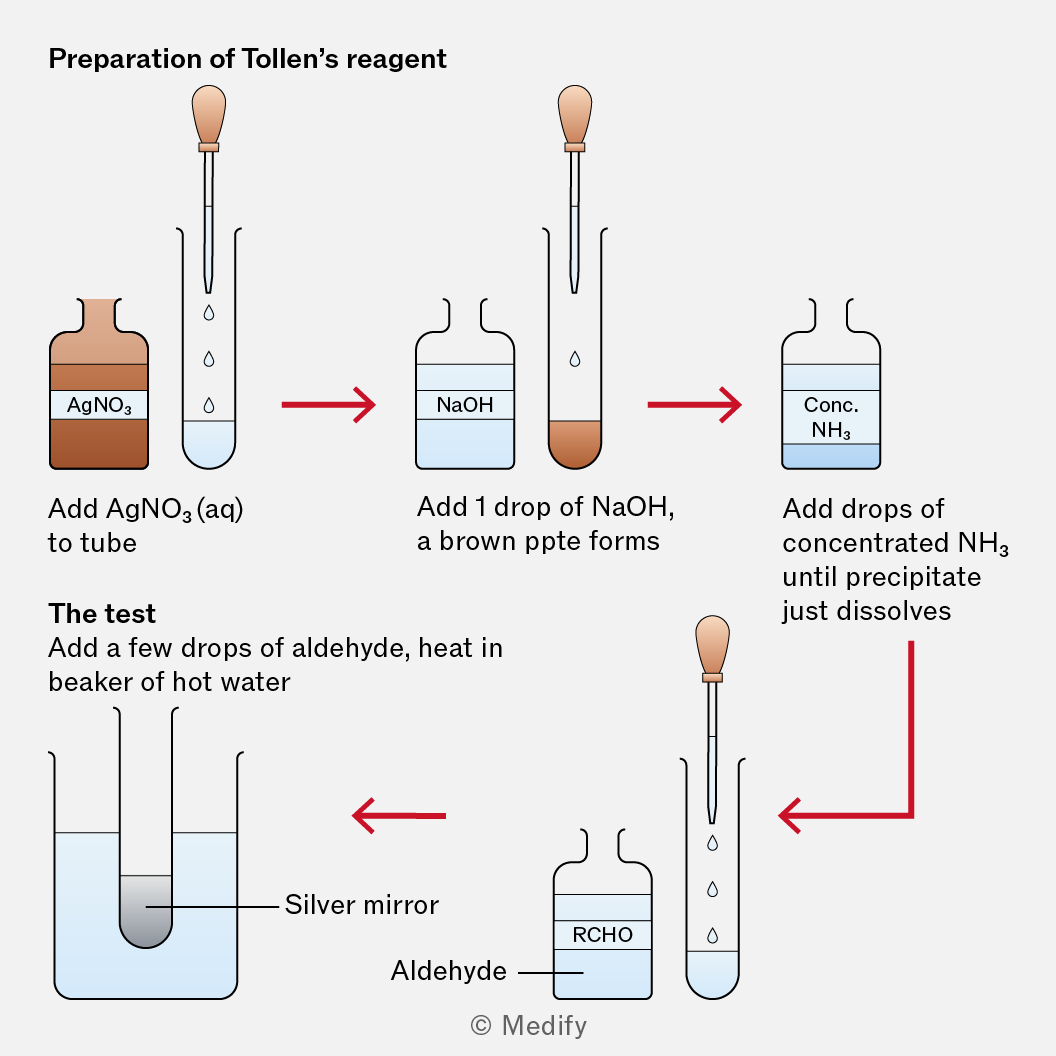 Preparation of Tollen's reagent

$AgNO_3$

Add $AgNO_3$ (aq) to tube

NaOH

Add 1 drop of NaOH, a brown ppte forms

Conc. $NH_3$

Add drops of concentrated $NH_3$ until precipitate just dissolves

The test
Add a few drops of aldehyde, heat in beaker of hot water

Silver mirror

RCHO

Aldehyde

© Medify